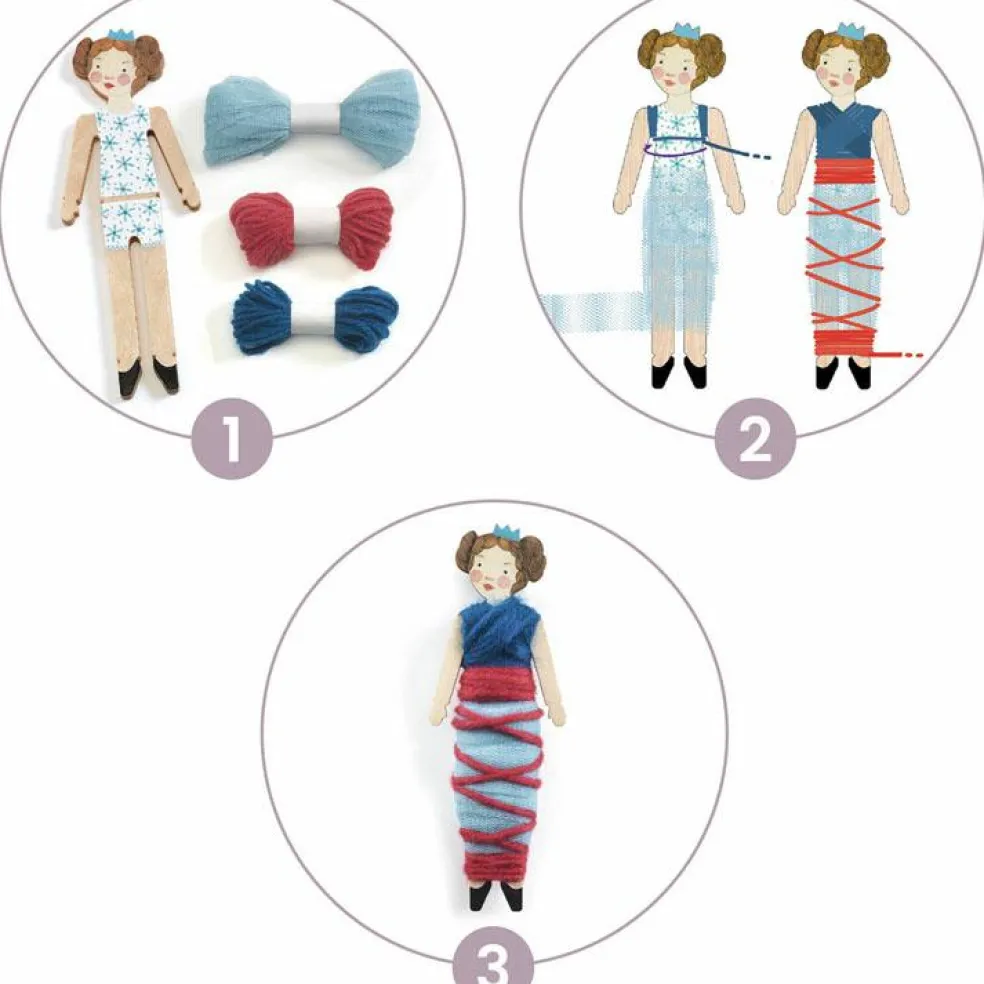 1

2

3